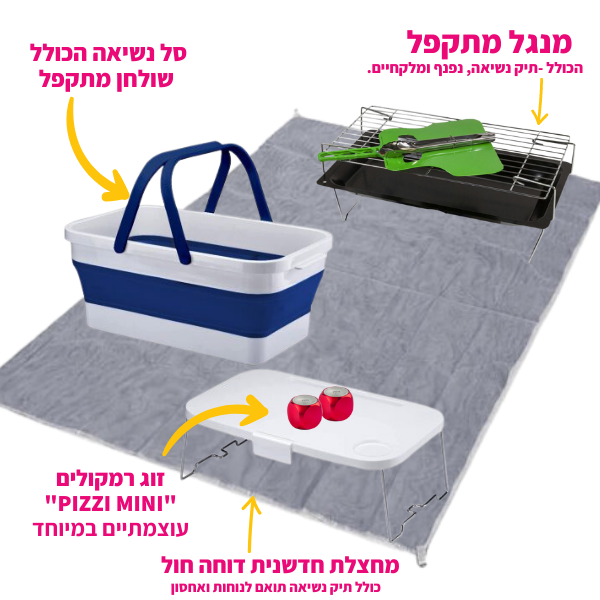 מנגל מתקפל
הכולל -תיק נשיאה, נפנף ומלקחיים.

סל נשיאה הכולל
שולחן מתקפל

זוג רמקולים
"PIZZI MINI"
עוצמתיים במיוחד

מחצלת חדשנית דוחה חול
כולל תיק נשיאה תואם לנוחות ואחסון