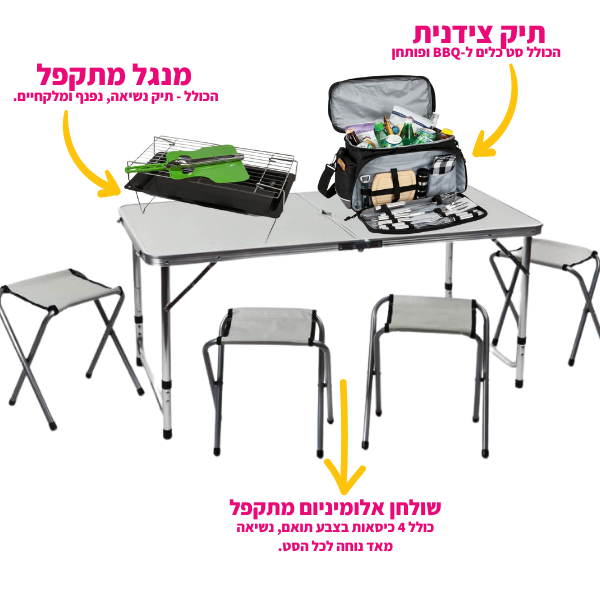 תיק צידנית
הכולל סט כלים ל-BBQ ופותחן

מנגל מתקפל
הכולל - תיק נשיאה, נפנף ומלקחיים.

שולחן אלומיניום מתקפל
כולל 4 כיסאות בצבע תואם, נשיאה
מאד נוחה לכל הסט.